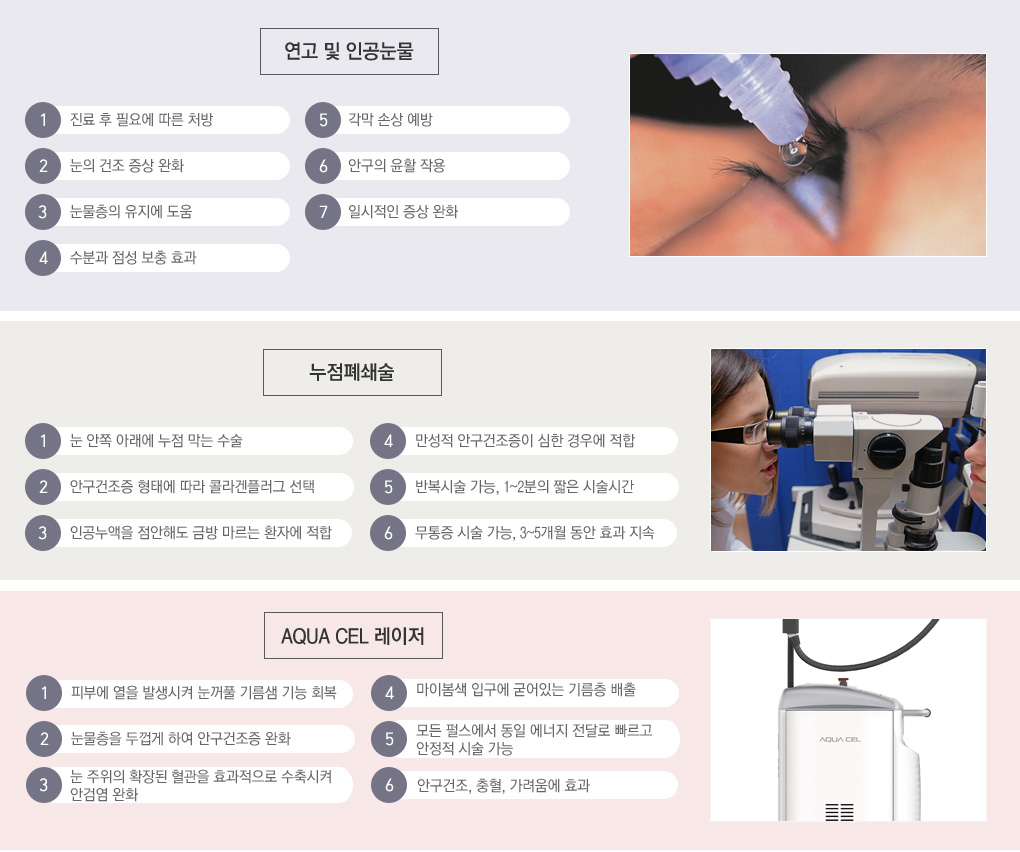 연고 및 인공눈물

1 진료 후 필요에 따른 처방
2 눈의 건조 증상 완화
3 눈물층의 유지에 도움
4 수분과 점성 보충 효과
5 각막 손상 예방
6 안구의 윤활 작용
7 일시적인 증상 완화

누점폐쇄술

1 눈 안쪽 아래에 누점 막는 수술
2 안구건조증 형태에 따라 콜라겐플러그 선택
3 인공누액을 점안해도 금방 마르는 환자에 적합
4 만성적 안구건조증이 심한 경우에 적합
5 반복시술 가능, 1~2분의 짧은 시술시간
6 무통증 시술 가능, 3~5개월 동안 효과 지속

AQUA CEL 레이저

1 피부에 열을 발생시켜 눈꺼풀 기름샘 기능 회복
2 눈물층을 두껍게 하여 안구건조증 완화
3 눈 주위의 확장된 혈관을 효과적으로 수축시켜 안검염 완화
4 마이봄샘 입구에 굳어있는 기름층 배출
5 모든 펄스에서 동일 에너지 전달로 빠르고 안정적 시술 가능
6 안구건조, 충혈, 가려움에 효과

AQUA CEL